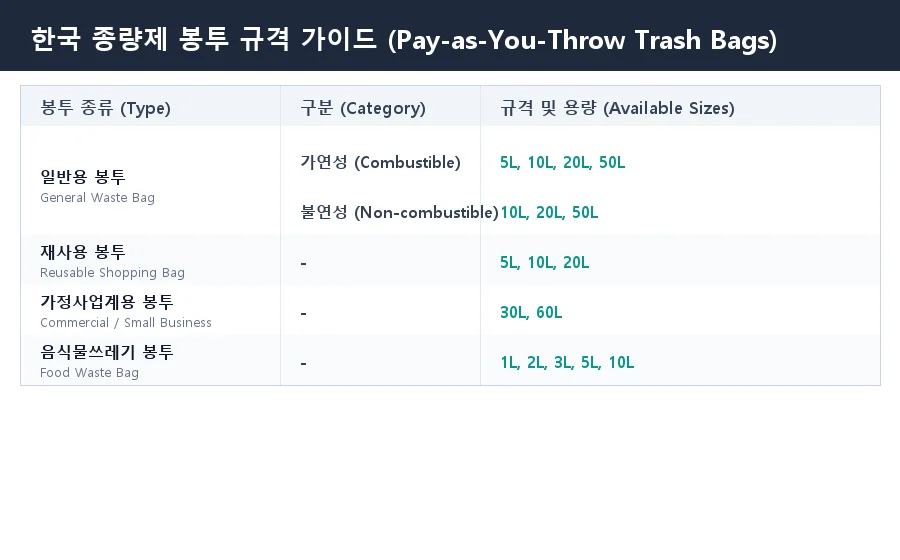 한국 종량제 봉투 규격 가이드 (Pay-as-You-Throw Trash Bags)

| 봉투 종류 (Type) | 구분 (Category) | 규격 및 용량 (Available Sizes) |
|---|---|---|
| 일반용 봉투 General Waste Bag | 가연성 (Combustible) | 5L, 10L, 20L, 50L |
| | 불연성 (Non-combustible) | 10L, 20L, 50L |
| 재사용 봉투 Reusable Shopping Bag | - | 5L, 10L, 20L |
| 가정사업계용 봉투 Commercial / Small Business | - | 30L, 60L |
| 음식물쓰레기 봉투 Food Waste Bag | - | 1L, 2L, 3L, 5L, 10L |